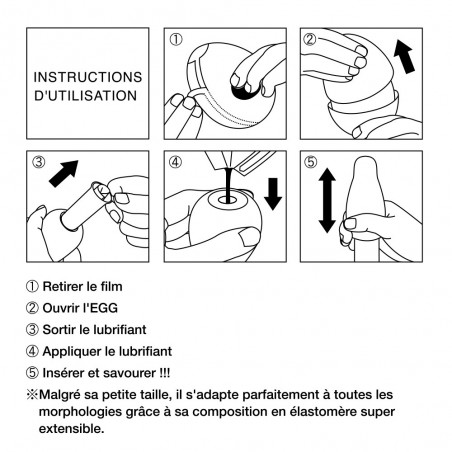 INSTRUCTIONS D'UTILISATION

①

②

③

④

⑤

① Retirer le film

② Ouvrir l'EGG

③ Sortir le lubrifiant

④ Appliquer le lubrifiant

⑤ Insérer et savourer !!!

※Malgré sa petite taille, il s'adapte parfaitement à toutes les morphologies grâce à sa composition en élastomère super extensible.