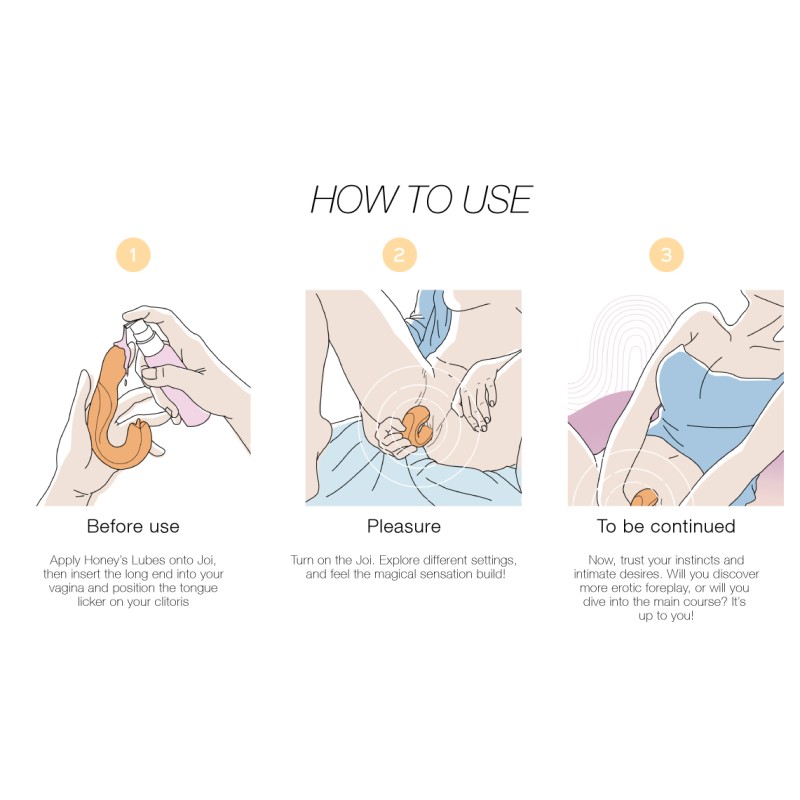 HOW TO USE

1

Before use

Apply Honey's Lubes onto Joi, then insert the long end into your vagina and position the tongue licker on your clitoris

2

Pleasure

Turn on the Joi. Explore different settings, and feel the magical sensation build!

3

To be continued

Now, trust your instincts and intimate desires. Will you discover more erotic foreplay, or will you dive into the main course? It's up to you!